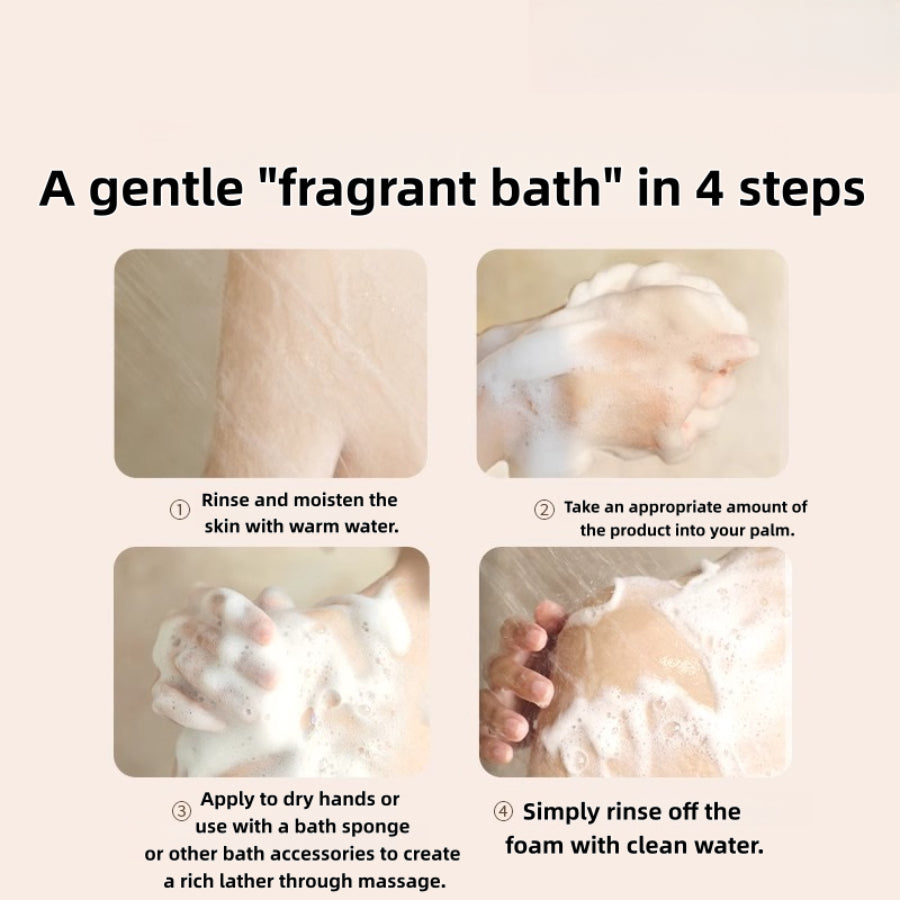 A gentle "fragrant bath" in 4 steps

① Rinse and moisten the skin with warm water.

② Take an appropriate amount of the product into your palm.

③ Apply to dry hands or use with a bath sponge or other bath accessories to create a rich lather through massage.

④ Simply rinse off the foam with clean water.