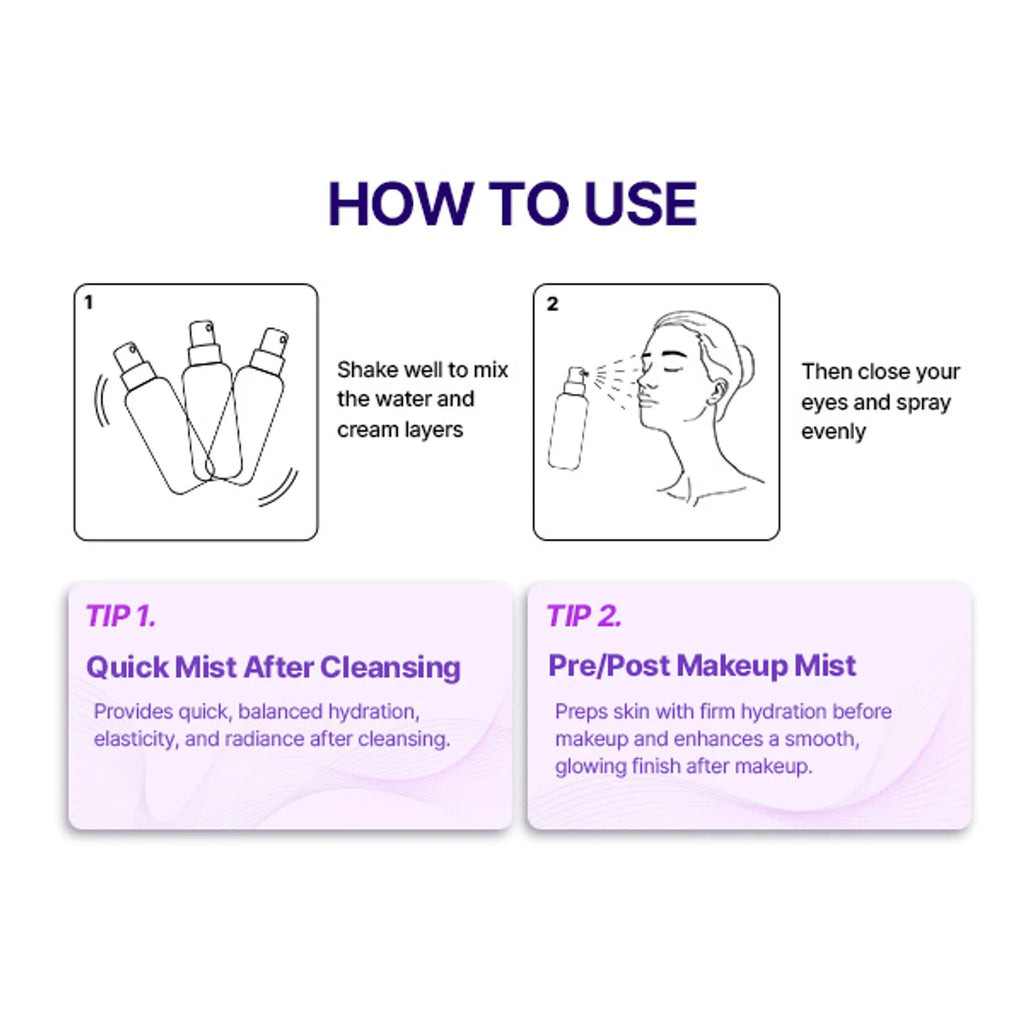 HOW TO USE

1

Shake well to mix the water and cream layers

2

Then close your eyes and spray evenly

TIP 1.

Quick Mist After Cleansing

Provides quick, balanced hydration, elasticity, and radiance after cleansing.

TIP 2.

Pre/Post Makeup Mist

Preps skin with firm hydration before makeup and enhances a smooth, glowing finish after makeup.